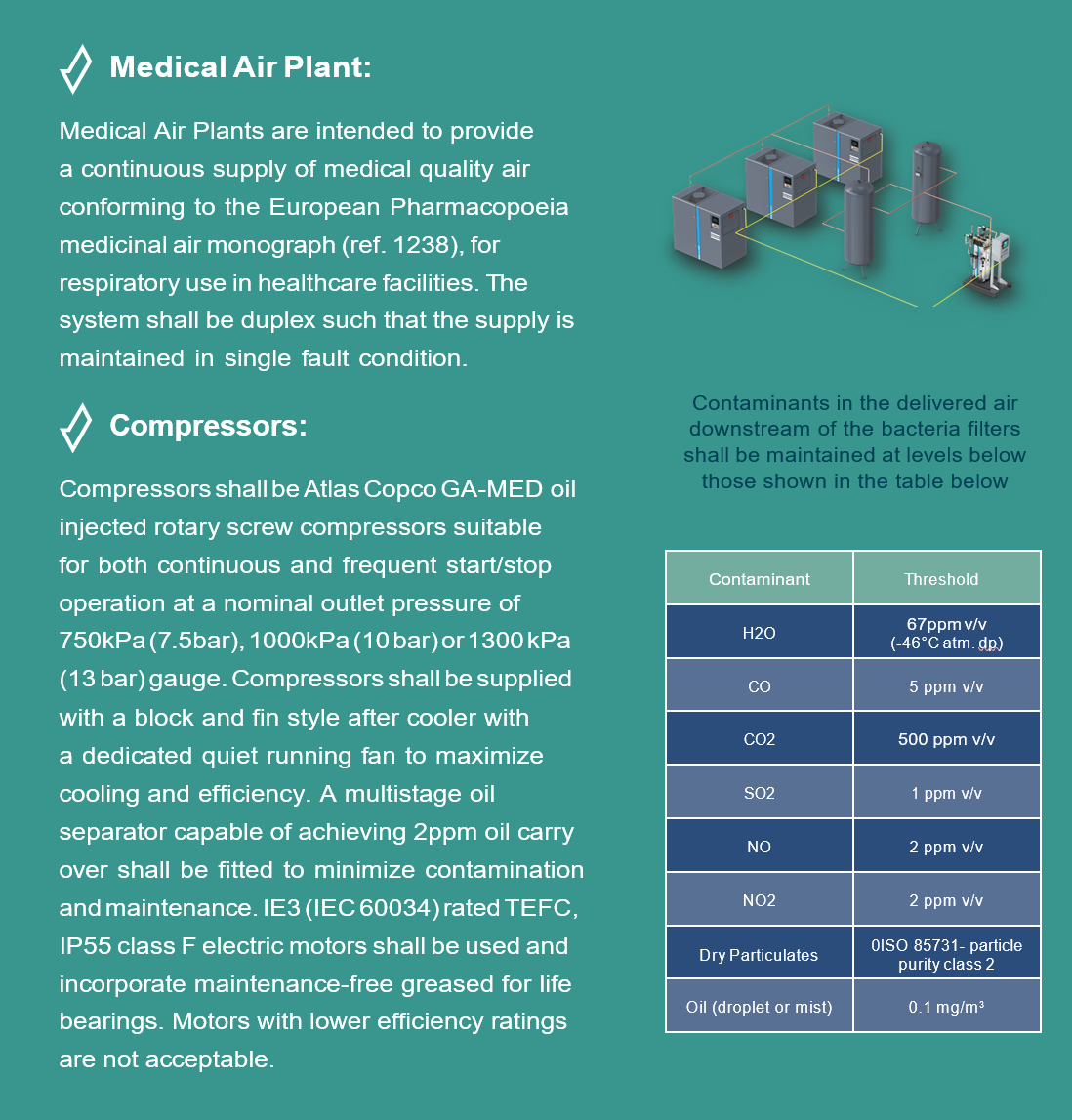 Medical Air Plant:

Medical Air Plants are intended to provide a continuous supply of medical quality air conforming to the European Pharmacopoeia medicinal air monograph (ref. 1238), for respiratory use in healthcare facilities. The system shall be duplex such that the supply is maintained in single fault condition.

Compressors:

Compressors shall be Atlas Copco GA-MED oil injected rotary screw compressors suitable for both continuous and frequent start/stop operation at a nominal outlet pressure of 750kPa (7.5bar), 1000kPa (10 bar) or 1300 kPa (13 bar) gauge. Compressors shall be supplied with a block and fin style after cooler with a dedicated quiet running fan to maximize cooling and efficiency. A multistage oil separator capable of achieving 2ppm oil carry over shall be fitted to minimize contamination and maintenance. IE3 (IEC 60034) rated TEFC, IP55 class F electric motors shall be used and incorporate maintenance-free greased for life bearings. Motors with lower efficiency ratings are not acceptable.

Contaminants in the delivered air downstream of the bacteria filters shall be maintained at levels below those shown in the table below

| Contaminant | Threshold |
|---|---|
| H2O | 67ppm v/v (-46°C atm. dp) |
| CO | 5 ppm v/v |
| CO2 | 500 ppm v/v |
| SO2 | 1 ppm v/v |
| NO | 2 ppm v/v |
| NO2 | 2 ppm v/v |
| Dry Particulates | 0ISO 85731- particle purity class 2 |
| Oil (droplet or mist) | 0.1 mg/m³ |