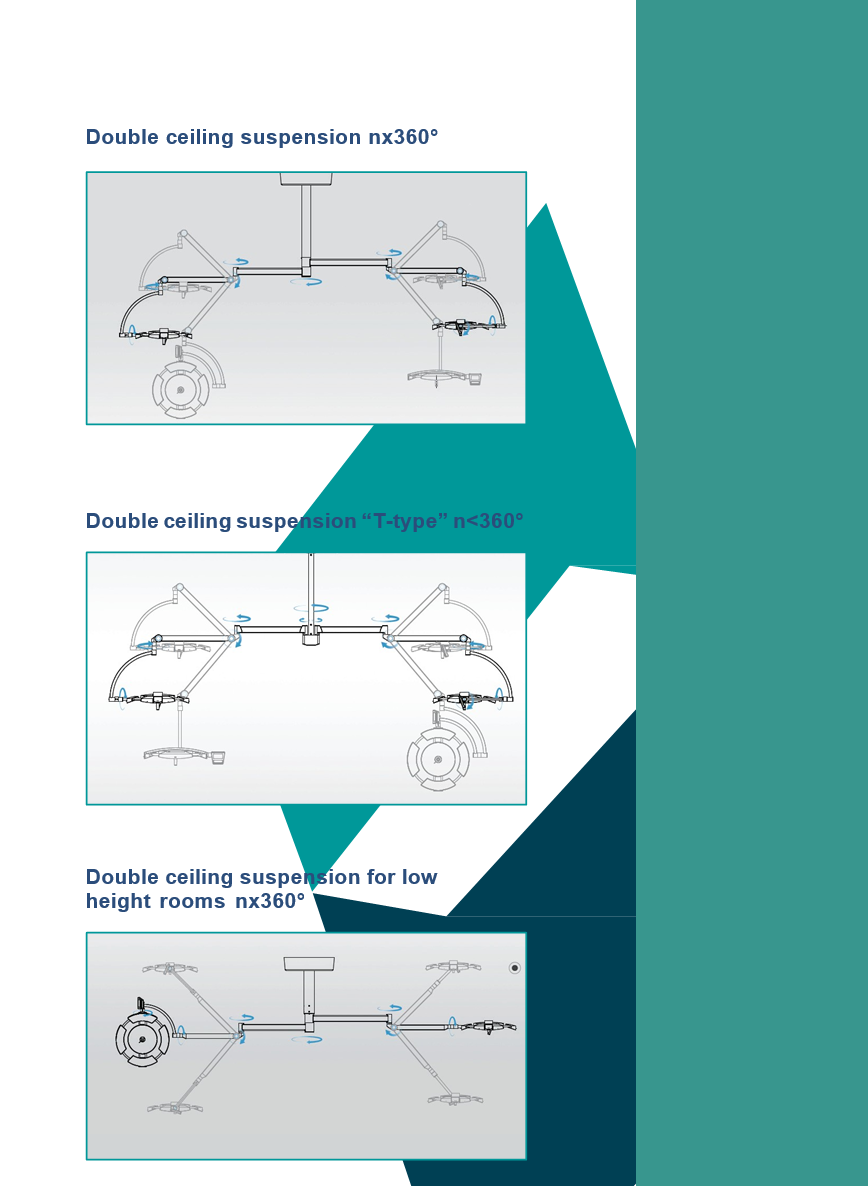 Double ceiling suspension nx360°

Double ceiling suspension “T-type” n<360°

Double ceiling suspension for low height rooms nx360°